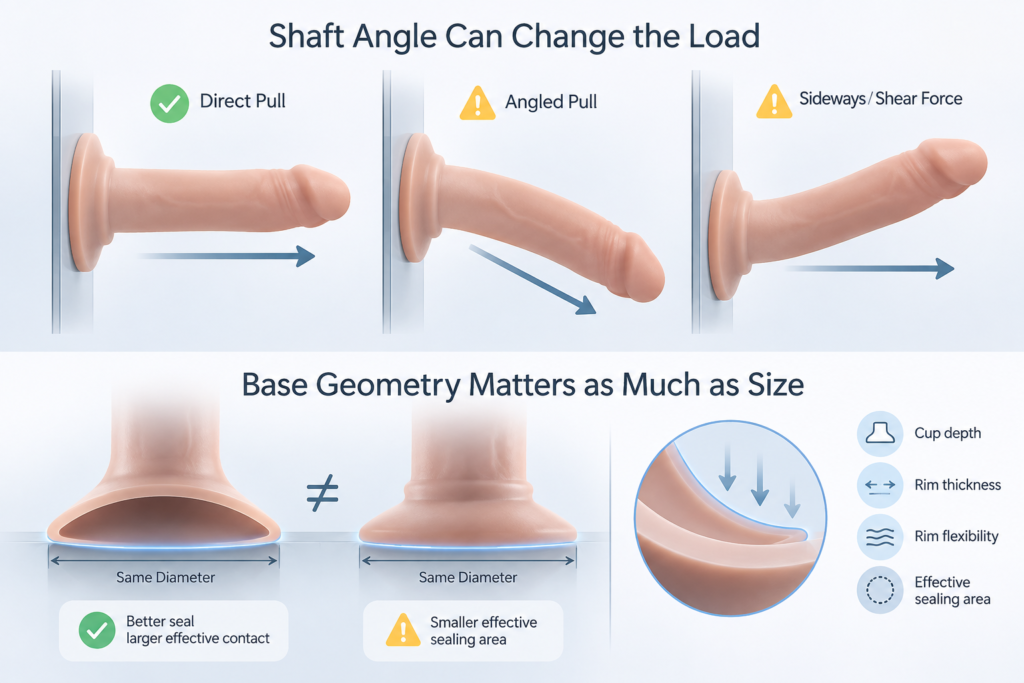 Shaft Angle Can Change the Load

Direct Pull

Angled Pull

Sideways / Shear Force

Base Geometry Matters as Much as Size

$\neq$

Same Diameter

Same Diameter

Better seal
larger effective contact

Smaller effective
sealing area

Cup depth

Rim thickness

Rim flexibility

Effective
sealing area